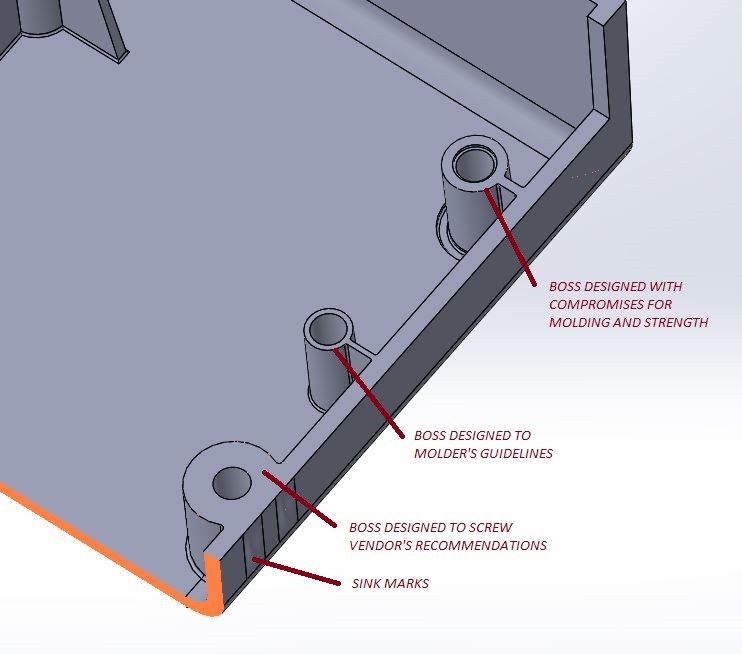 BOSS DESIGNED WITH COMPROMISES FOR MOLDING AND STRENGTH

BOSS DESIGNED TO MOLDER'S GUIDELINES

BOSS DESIGNED TO SCREW VENDOR'S RECOMMENDATIONS

SINK MARKS